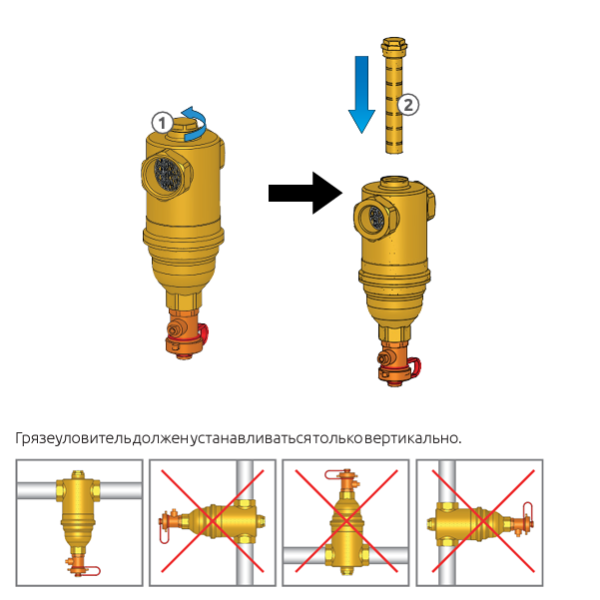 1

2

Грязеуловитель должен устанавливаться только вертикально.