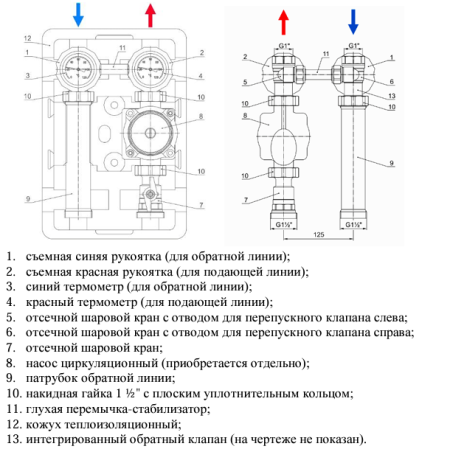 12
1
3
10
9
11
2
4
10
8
10
7

G1"
G1"
2
5
10
8
10
7
11
1
6
13
10
9
G1½"
G1½"
125

1. съемная синяя рукоятка (для обратной линии);
2. съемная красная рукоятка (для подающей линии);
3. синий термометр (для обратной линии);
4. красный термометр (для подающей линии);
5. отсечной шаровой кран с отводом для перепускного клапана слева;
6. отсечной шаровой кран с отводом для перепускного клапана справа;
7. отсечной шаровой кран;
8. насос циркуляционный (приобретается отдельно);
9. патрубок обратной линии;
10. накидная гайка 1 ½" с плоским уплотнительным кольцом;
11. глухая перемычка-стабилизатор;
12. кожух теплоизоляционный;
13. интегрированный обратный клапан (на чертеже не показан).