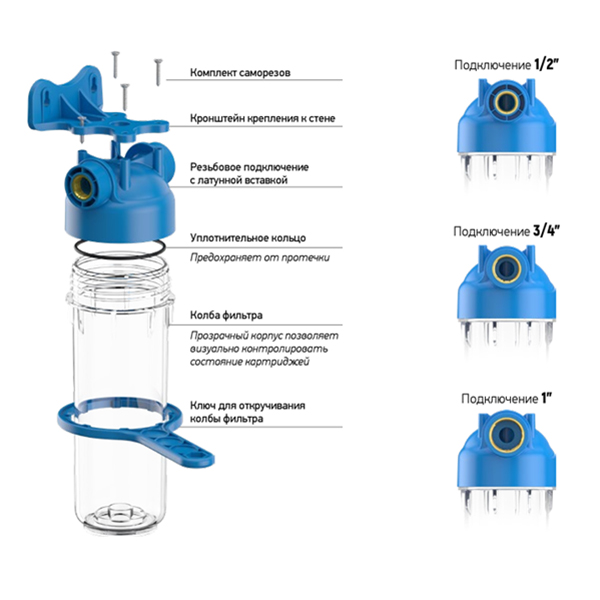 Комплект саморезов

Кронштейн крепления к стене

Резьбовое подключение с латунной вставкой

Уплотнительное кольцо

Предохраняет от протечки

Колба фильтра

Прозрачный корпус позволяет визуально контролировать состояние картриджей

Ключ для откручивания колбы фильтра

Подключение 1/2"

Подключение 3/4"

Подключение 1"