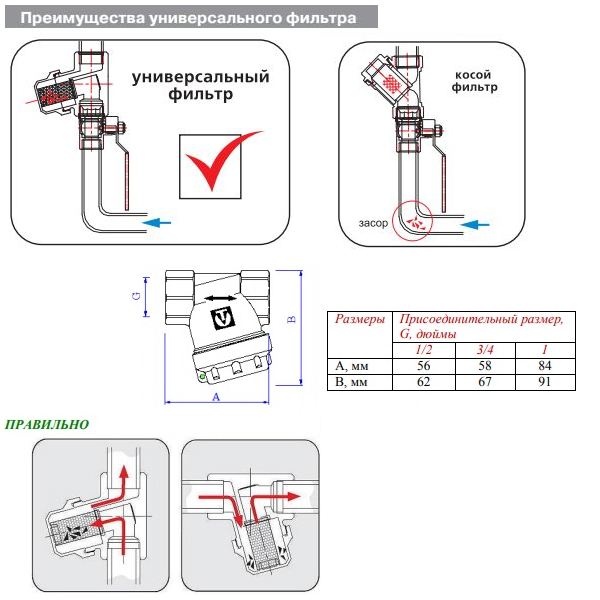 Преимущества универсального фильтра

универсальный фильтр

косой фильтр

засор

G

B

A

| Размеры | Присоединительный размер, G, дюймы | | |
|---|---|---|---|
| | 1/2 | 3/4 | 1 |
| A, мм | 56 | 58 | 84 |
| B, мм | 62 | 67 | 91 |

ПРАВИЛЬНО